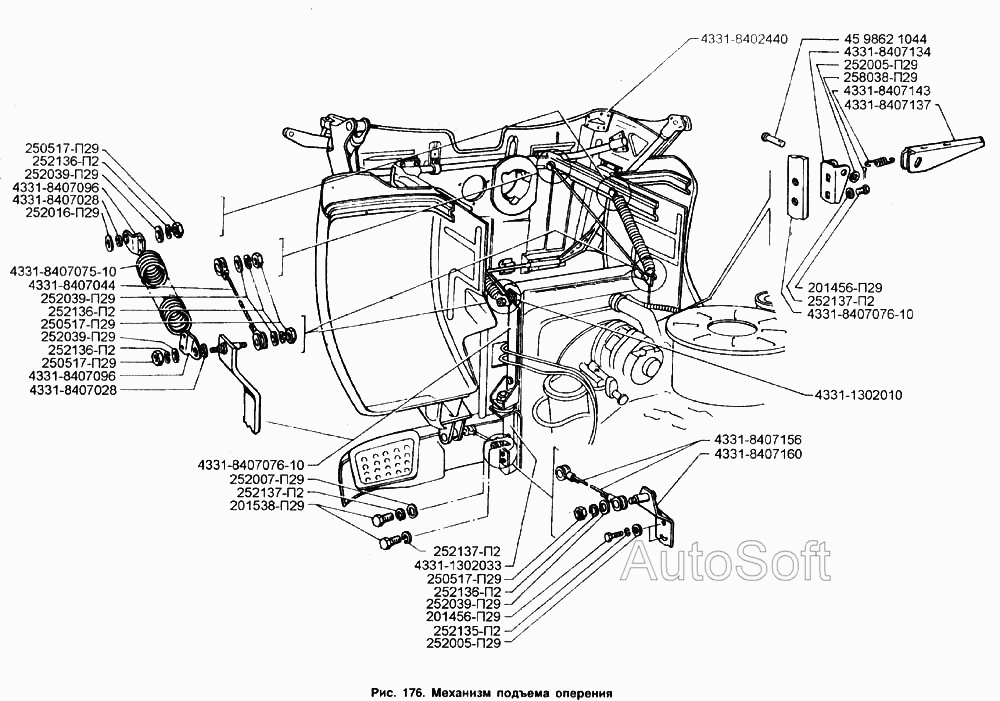 4331-8402440

45 9862 1044
4331-8407134
252005-П29
258038-П29
4331-8407143
4331-8407137

250517-П29
252136-П2
252039-П29
4331-8407096
4331-8407028
252016-П29

4331-8407075-10
4331-8407044
252039-П29
252136-П2
250517-П29
252039-П29
252136-П2
250517-П29
4331-8407096
4331-8407028

201456-П29
252137-П2
4331-8407076-10

4331-1302010

4331-8407156
4331-8407160

4331-8407076-10
252007-П29
252137-П2
201538-П29

252137-П2
4331-1302033
250517-П29
252136-П2
252039-П29
201456-П29
252135-П2
252005-П29

AutoSoft

Рис. 176. Механизм подъема оперения